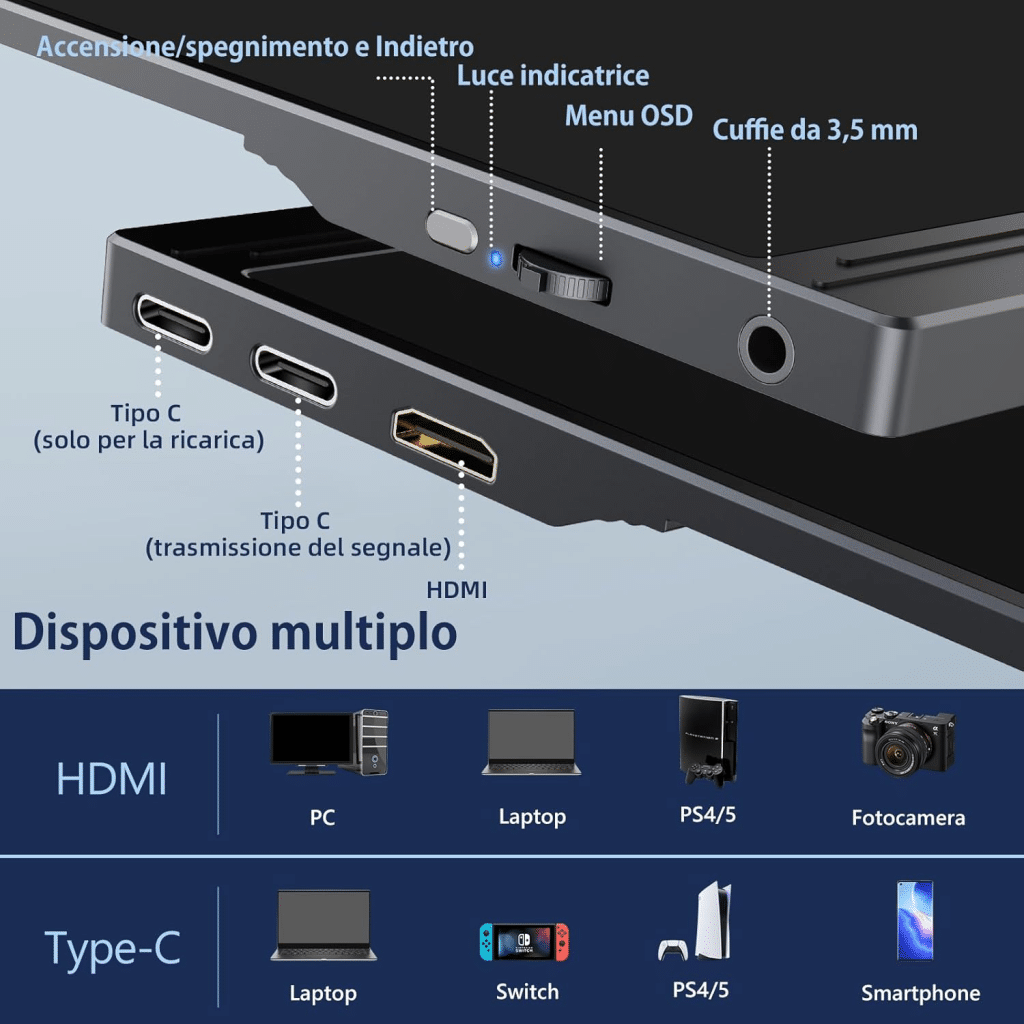 Accensione/spegnimento e Indietro

Luce indicatrice

Menu OSD

Cuffie da 3,5 mm

Tipo C
(solo per la ricarica)

Tipo C
(trasmissione del segnale)

HDMI

Dispositivo multiplo

HDMI

PC

Laptop

PS4/5

Fotocamera

Type-C

Laptop

Switch

PS4/5

Smartphone